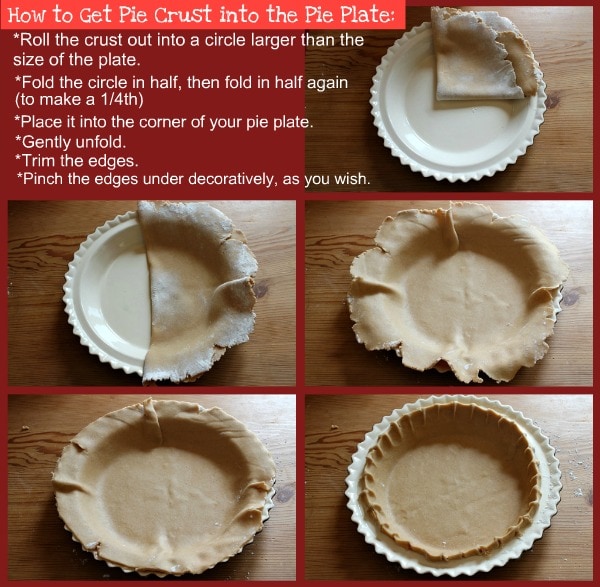 How to Get Pie Crust into the Pie Plate:

*Roll the crust out into a circle larger than the size of the plate.

*Fold the circle in half, then fold in half again (to make a 1/4th)

*Place it into the corner of your pie plate.

*Gently unfold.

*Trim the edges.

*Pinch the edges under decoratively, as you wish.